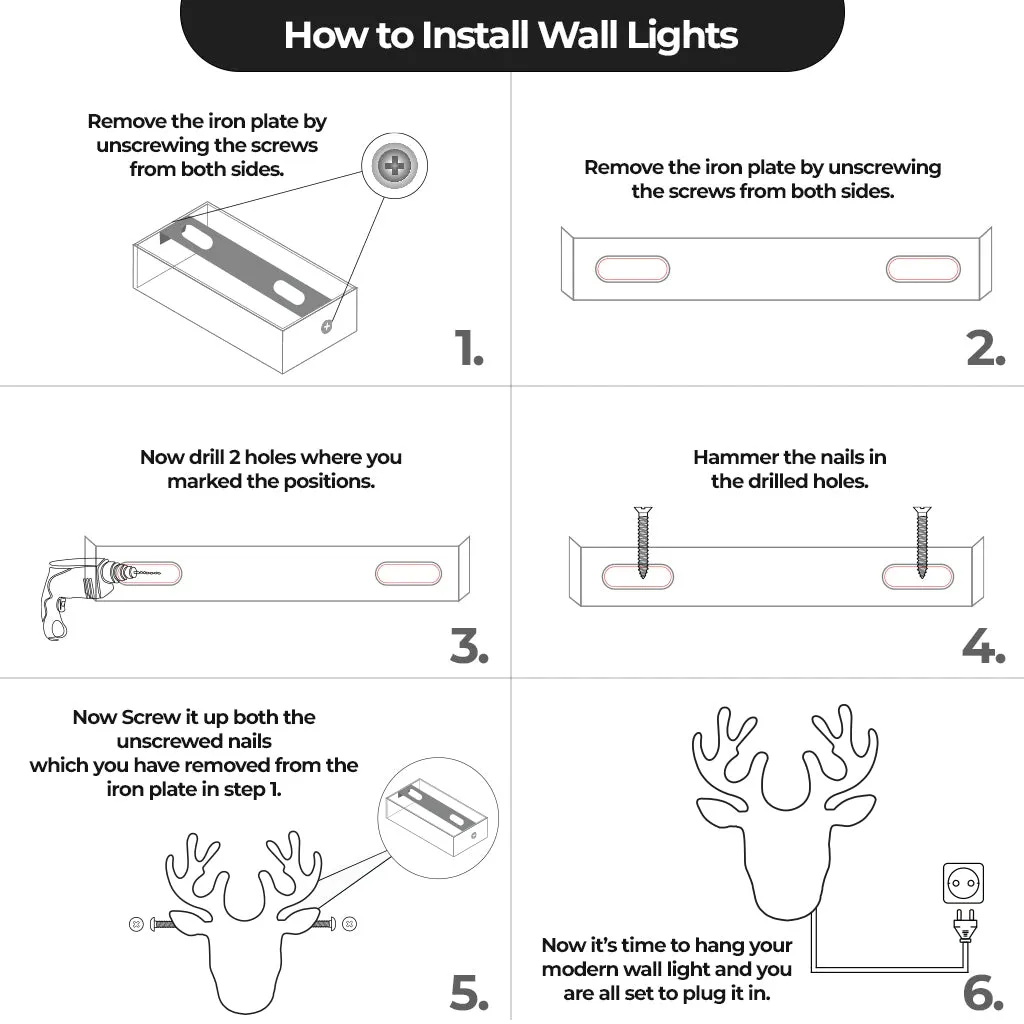 How to Install Wall Lights

Remove the iron plate by unscrewing the screws from both sides.

1.

Remove the iron plate by unscrewing the screws from both sides.

2.

Now drill 2 holes where you marked the positions.

3.

Hammer the nails in the drilled holes.

4.

Now Screw it up both the unscrewed nails which you have removed from the iron plate in step 1.

5.

Now it's time to hang your modern wall light and you are all set to plug it in.

6.